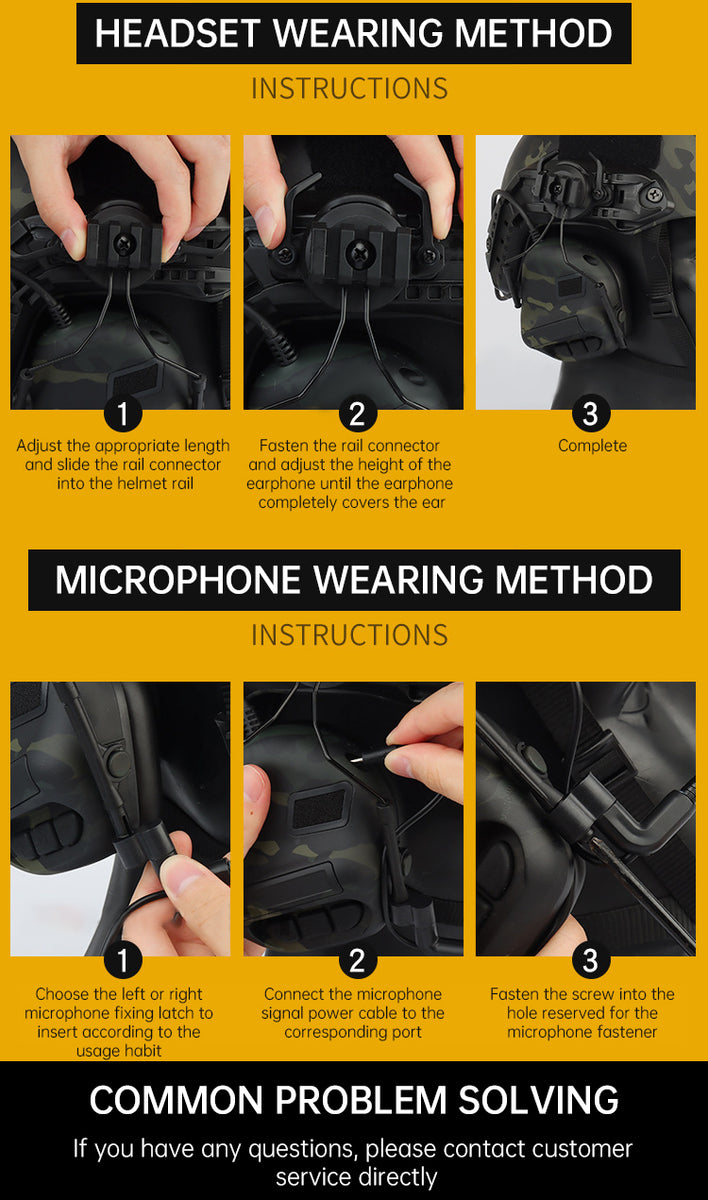 HEADSET WEARING METHOD

INSTRUCTIONS

1
Adjust the appropriate length and slide the rail connector into the helmet rail

2
Fasten the rail connector and adjust the height of the earphone until the earphone completely covers the ear

3
Complete

MICROPHONE WEARING METHOD

INSTRUCTIONS

1
Choose the left or right microphone fixing latch to insert according to the usage habit

2
Connect the microphone signal power cable to the corresponding port

3
Fasten the screw into the hole reserved for the microphone fastener

COMMON PROBLEM SOLVING

If you have any questions, please contact customer service directly